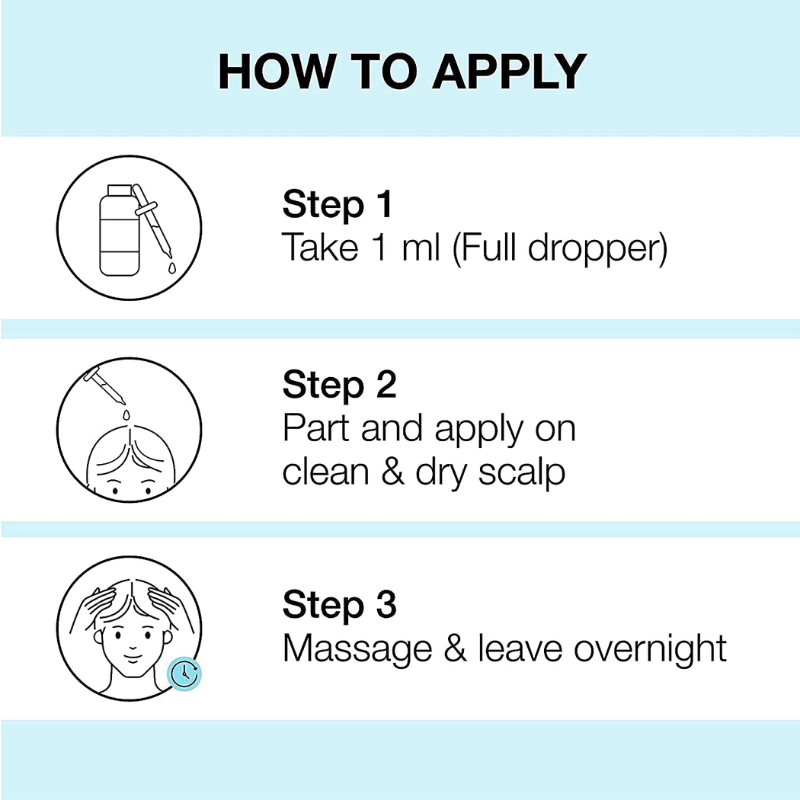 HOW TO APPLY

Step 1
Take 1 ml (Full dropper)

Step 2
Part and apply on clean & dry scalp

Step 3
Massage & leave overnight